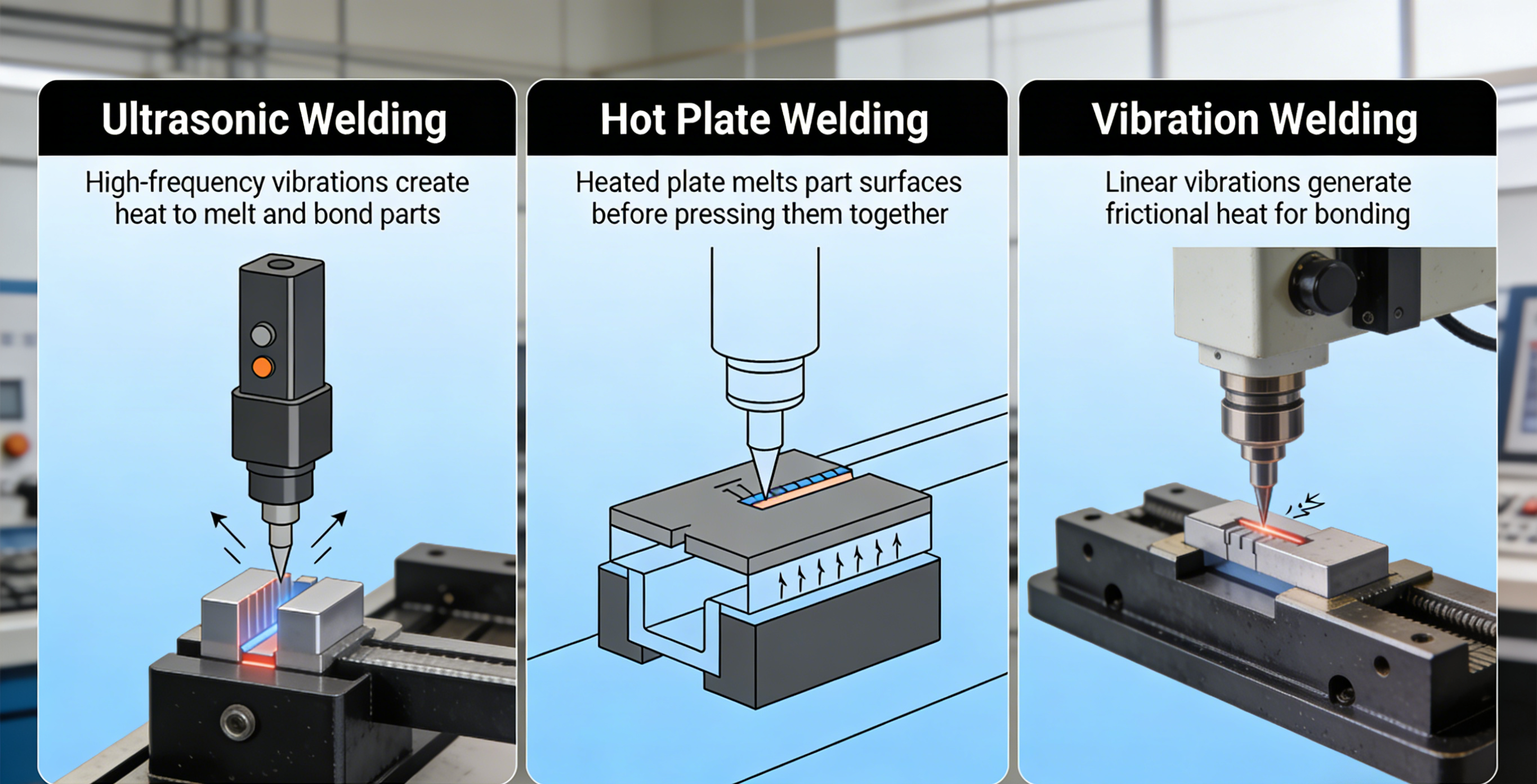 Ultrasonic Welding

High-frequency vibrations create heat to melt and bond parts

Hot Plate Welding

Heated plate melts part surfaces before pressing them together

Vibration Welding

Linear vibrations generate frictional heat for bonding